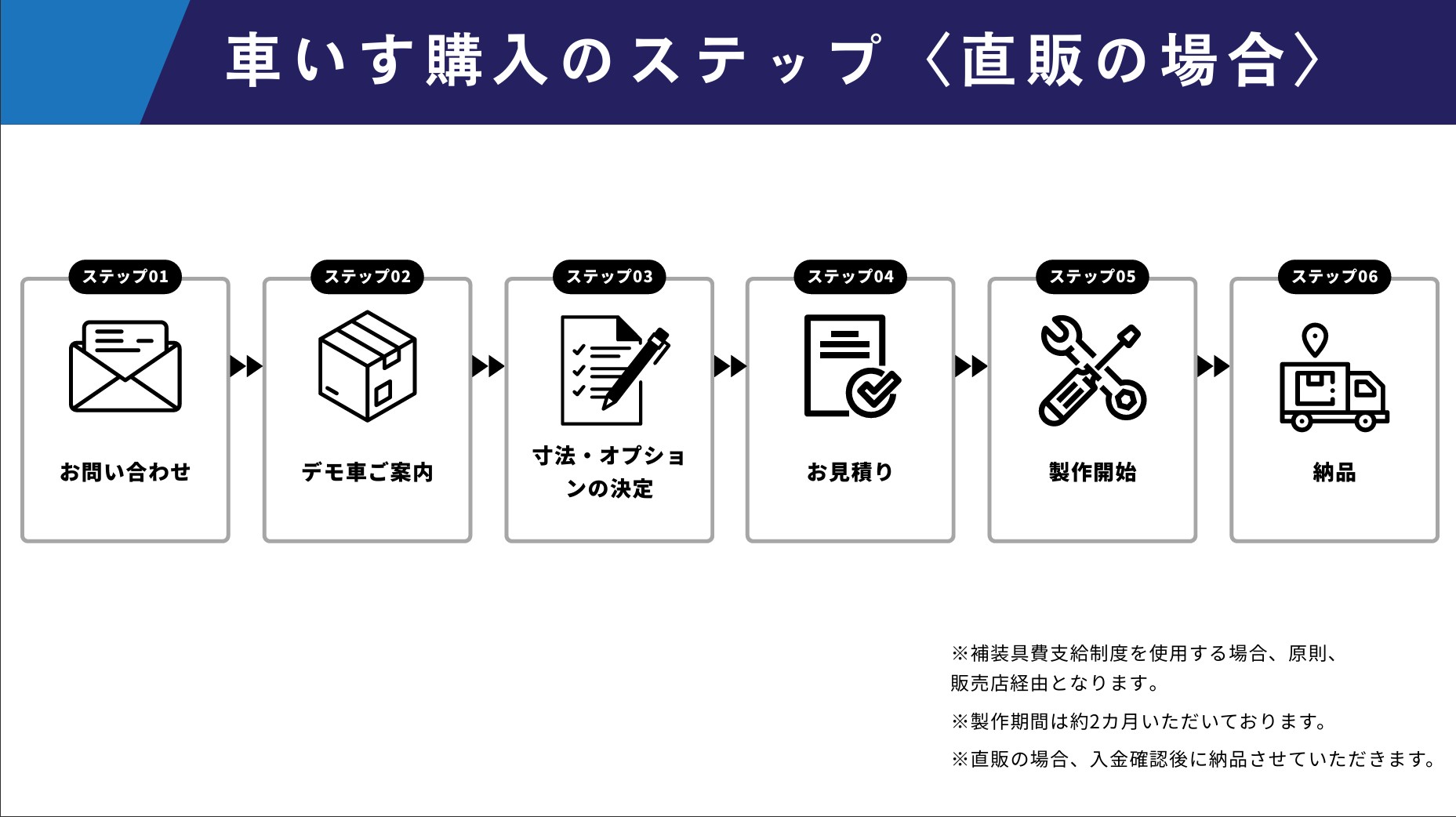 車いす購入のステップ〈直販の場合〉

ステップ01
お問い合わせ

ステップ02
デモ車ご案内

ステップ03
寸法・オプションの決定

ステップ04
お見積り

ステップ05
製作開始

ステップ06
納品

※補装具費支給制度を使用する場合、原則、販売店経由となります。

※製作期間は約2カ月いただいております。

※直販の場合、入金確認後に納品させていただきます。